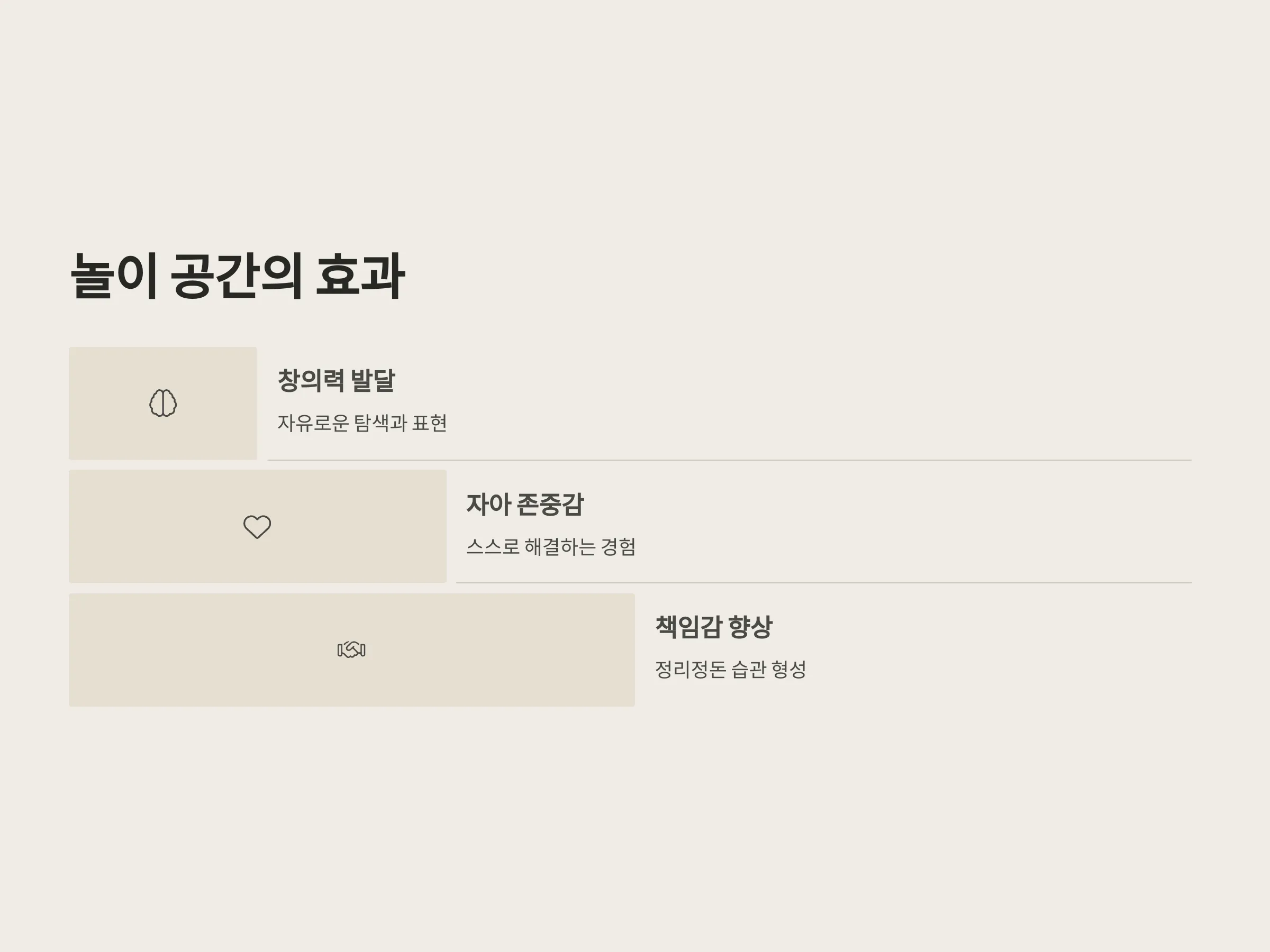 놀이 공간의 효과

창의력 발달

자유로운 탐색과 표현

자아 존중감

스스로 해결하는 경험

책임감 향상

정리정돈 습관 형성