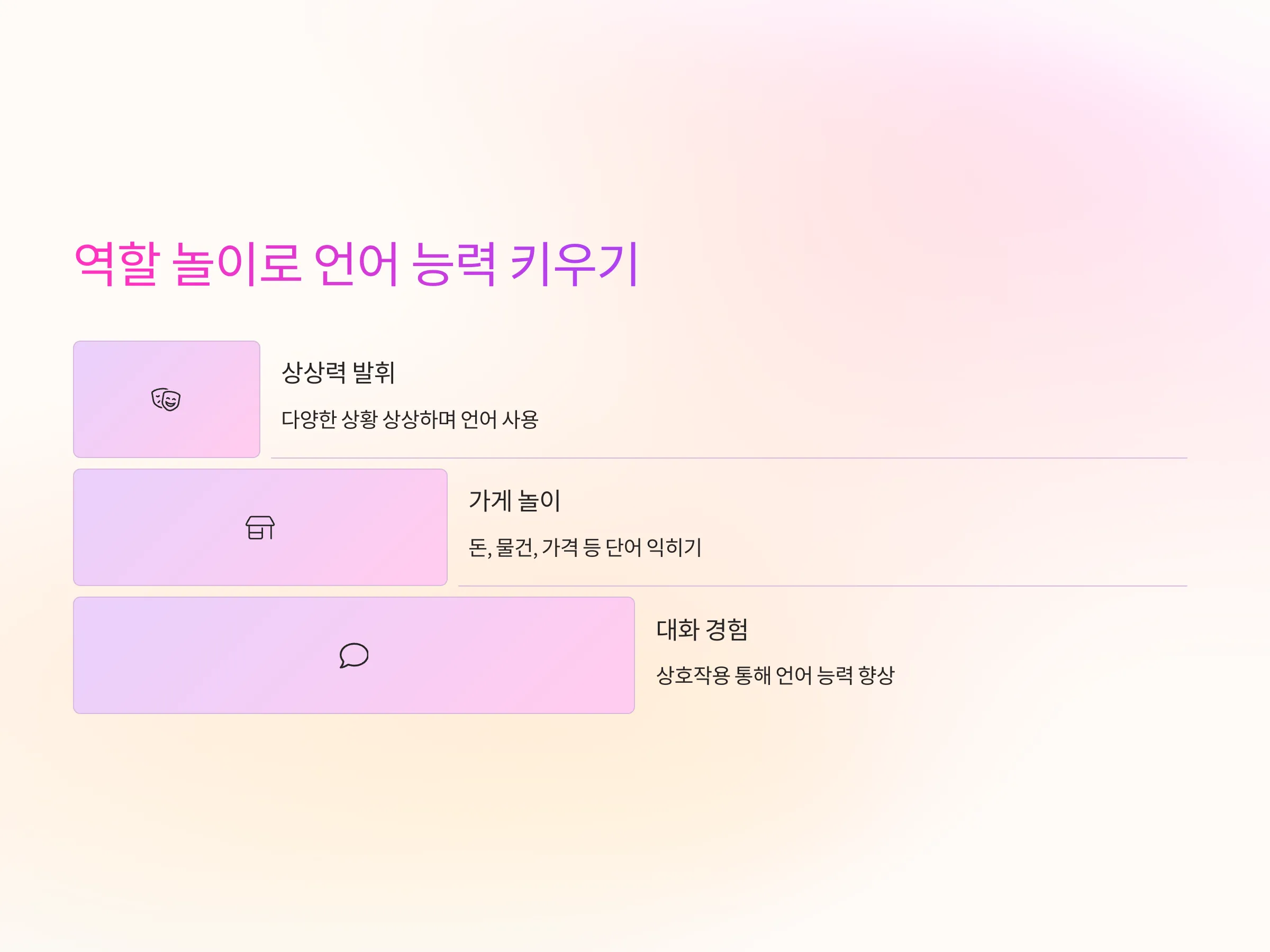 역할 놀이로 언어 능력 키우기

상상력 발휘

다양한 상황 상상하며 언어 사용

가게 놀이

돈, 물건, 가격 등 단어 익히기

대화 경험

상호작용 통해 언어 능력 향상